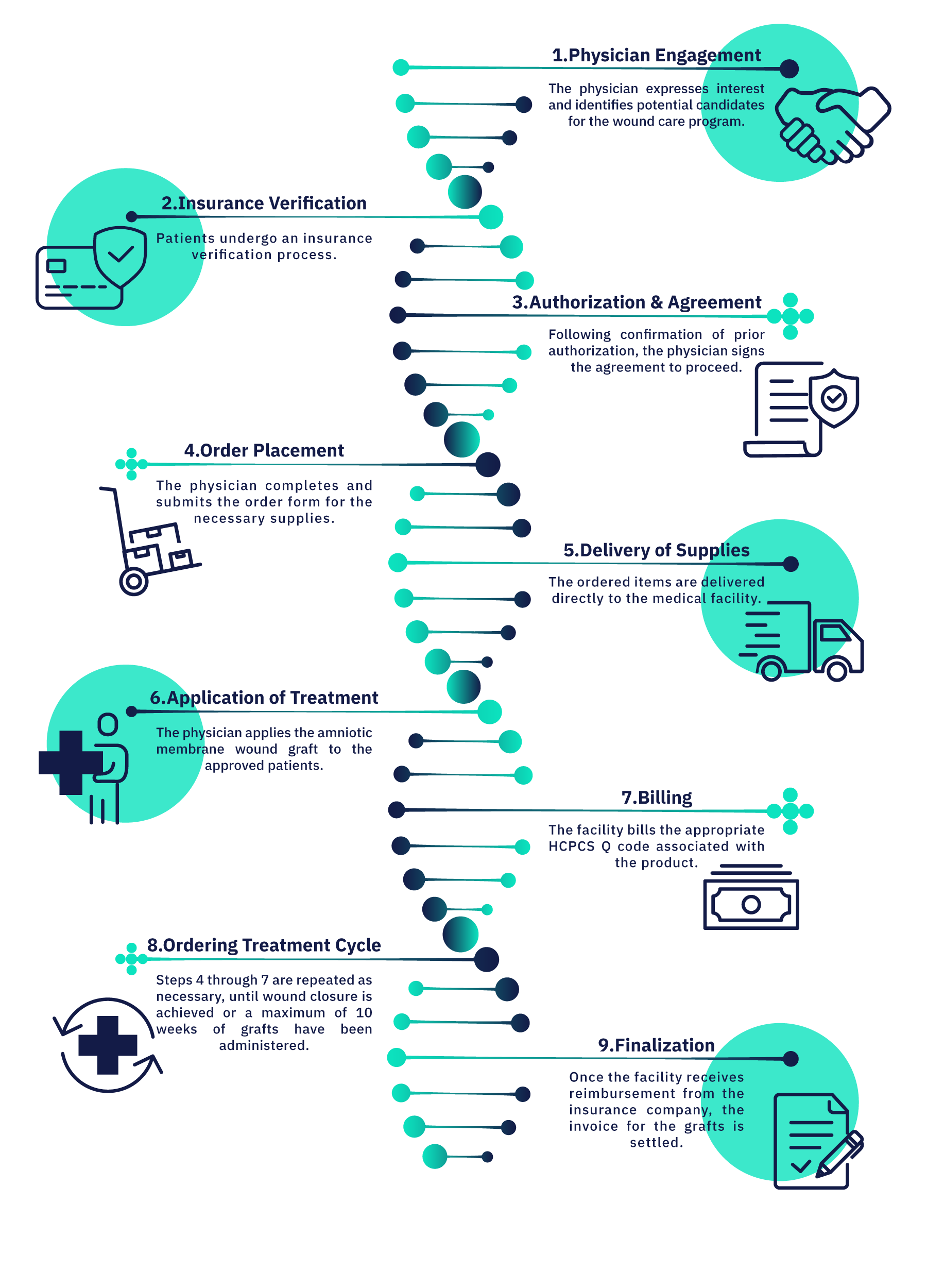 1.Physician Engagement

The physician expresses interest and identifies potential candidates for the wound care program.

2.Insurance Verification

Patients undergo an insurance verification process.

3.Authorization & Agreement

Following confirmation of prior authorization, the physician signs the agreement to proceed.

4.Order Placement

The physician completes and submits the order form for the necessary supplies.

5.Delivery of Supplies

The ordered items are delivered directly to the medical facility.

6.Application of Treatment

The physician applies the amniotic membrane wound graft to the approved patients.

7.Billing

The facility bills the appropriate HCPCS Q code associated with the product.

8.Ordering Treatment Cycle

Steps 4 through 7 are repeated as necessary, until wound closure is achieved or a maximum of 10 weeks of grafts have been administered.

9.Finalization

Once the facility receives reimbursement from the insurance company, the invoice for the grafts is settled.